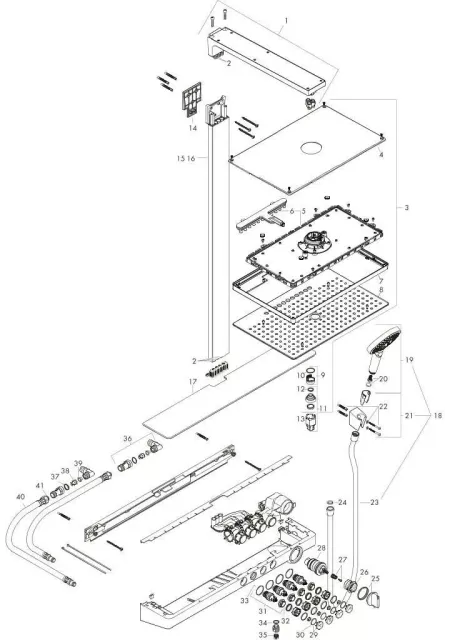 1
2
14
15 16
4
3
6 5
7
8
2
17
10 9
12
11
13
19
20
22
21
18
36
39
38
37
41
40
24
23
28
27
26
25
33
31
32
34
35
30 29