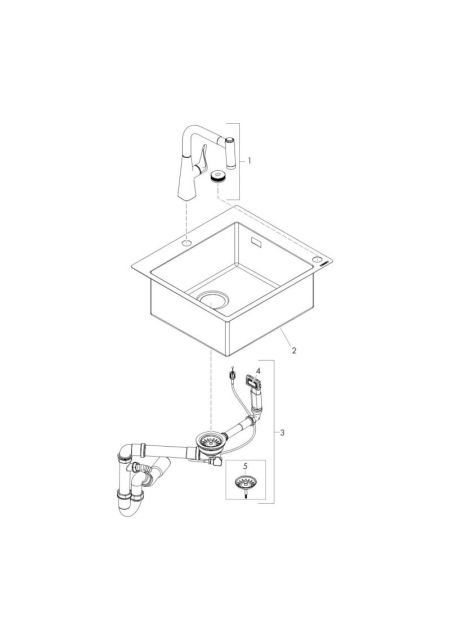 1

2

4

3

5