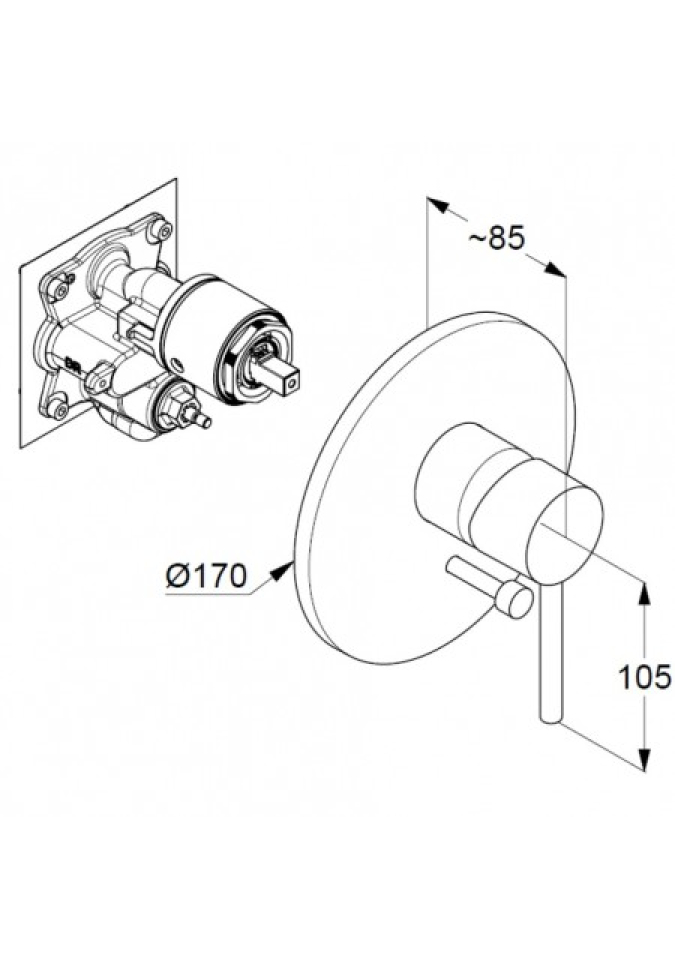 ~85

Ø170

105