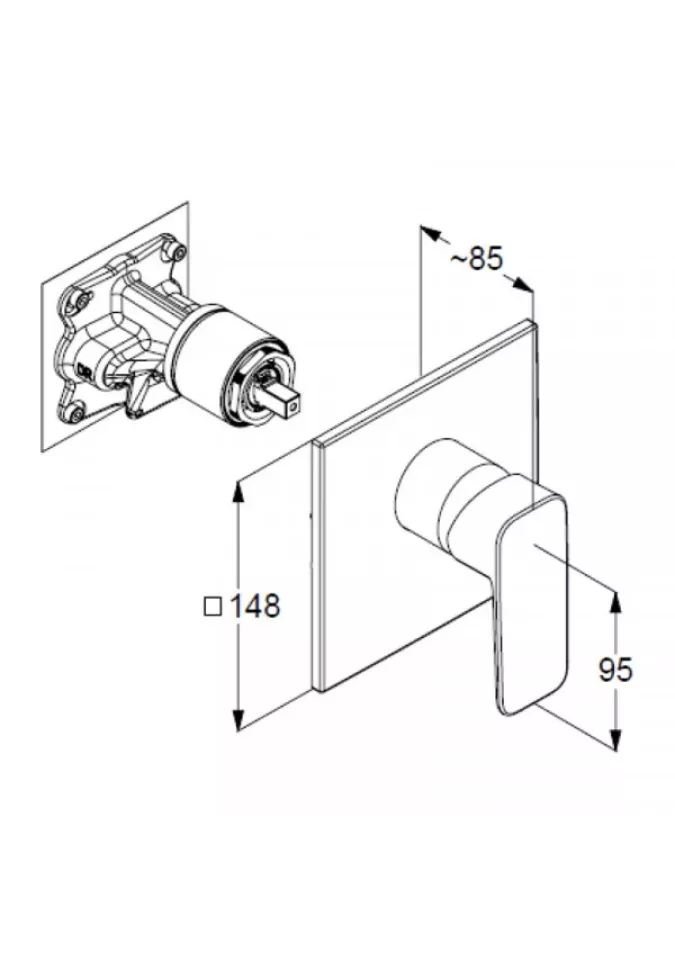 ~85

□148

95