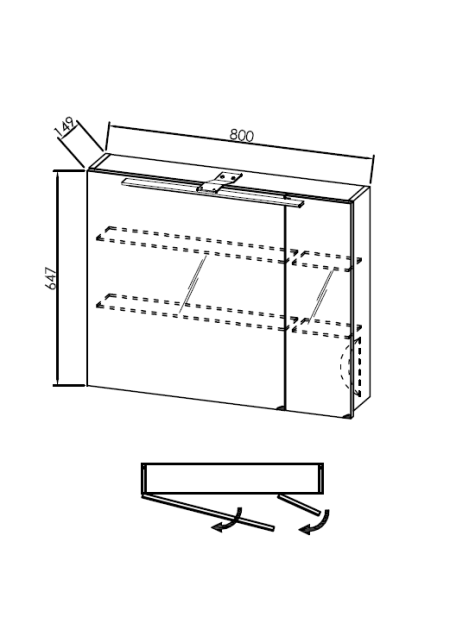 149
800
647