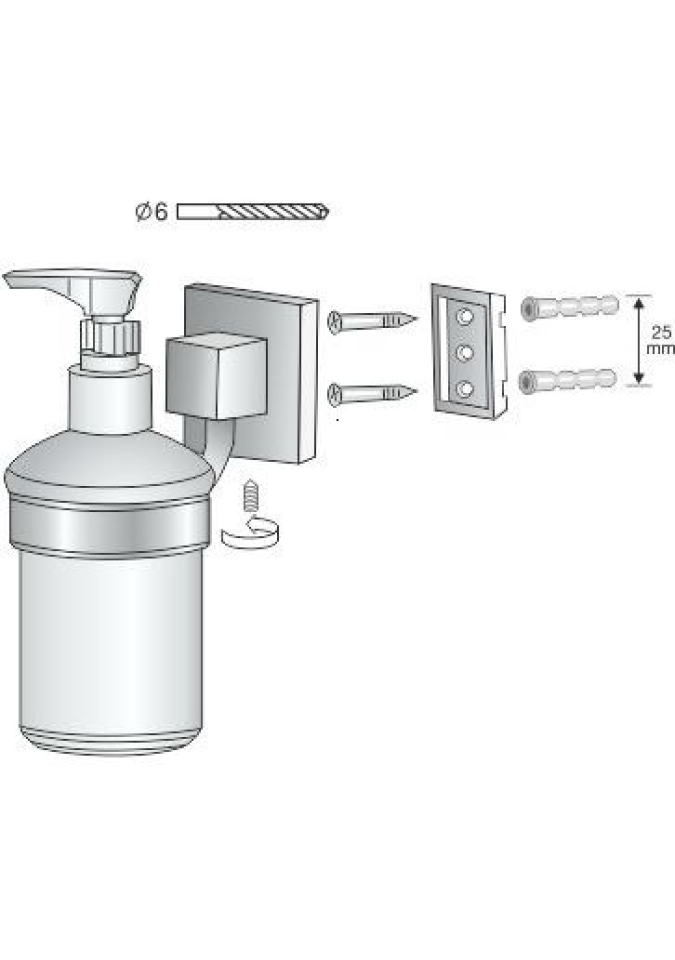 Ø6

25 mm