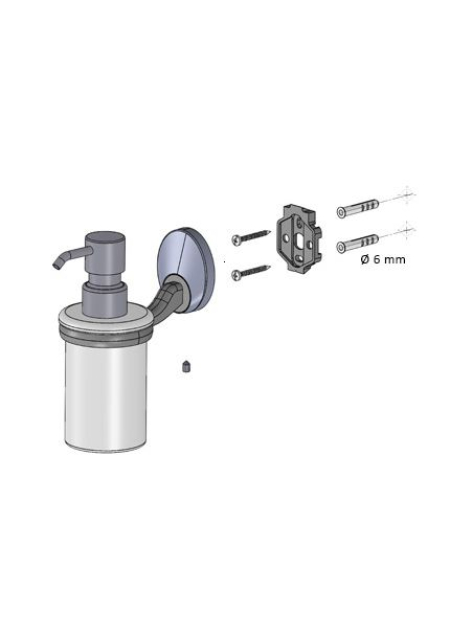 Ø 6 mm