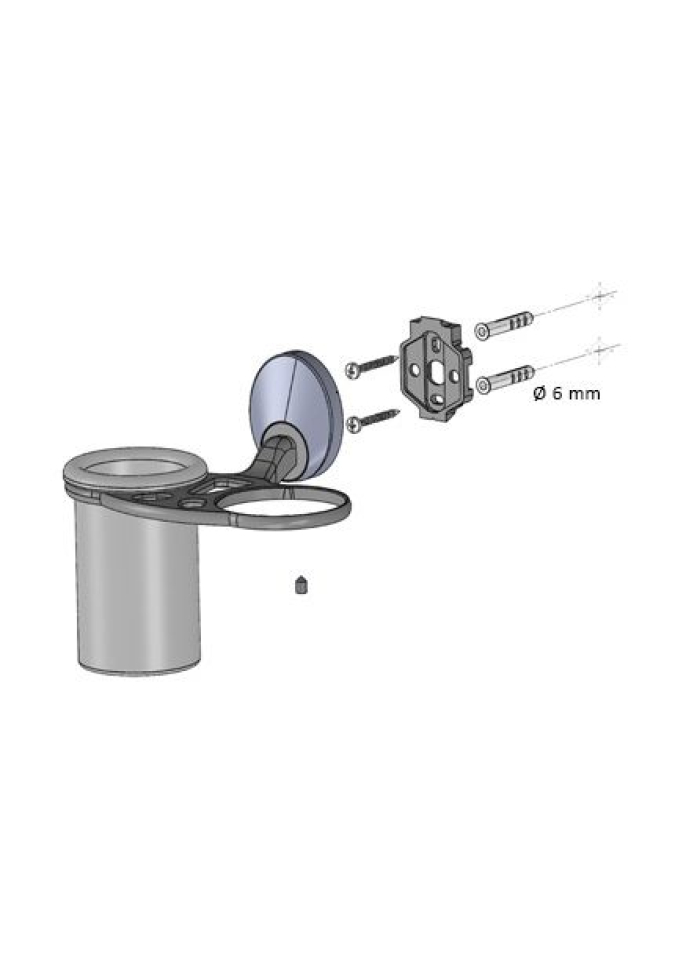 Ø 6 mm